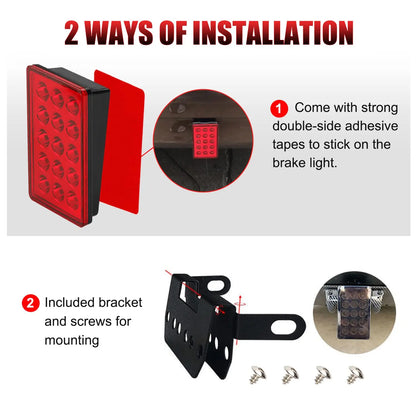 2 WAYS OF INSTALLATION

1 Come with strong double-side adhesive tapes to stick on the brake light.

2 Included bracket and screws for mounting